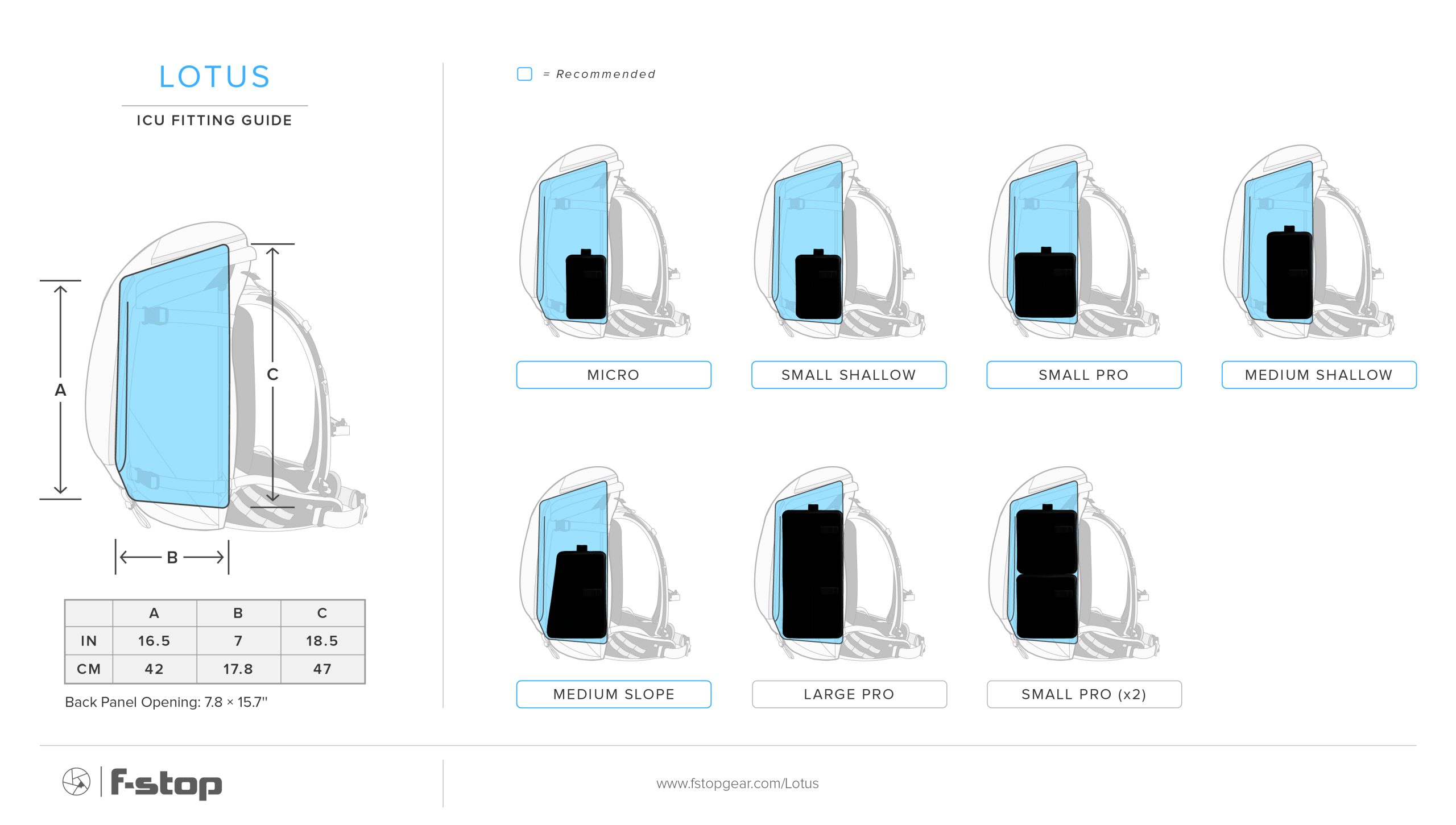 LOTUS

ICU FITTING GUIDE

A

C

B

|  | A | B | C |
|---|---|---|---|
| IN | 16.5 | 7 | 18.5 |
| CM | 42 | 17.8 | 47 |

Back Panel Opening: 7.8 × 15.7"

= Recommended

MICRO

SMALL SHALLOW

SMALL PRO

MEDIUM SHALLOW

MEDIUM SLOPE

LARGE PRO

SMALL PRO (x2)

f-stop

www.fstopgear.com/Lotus