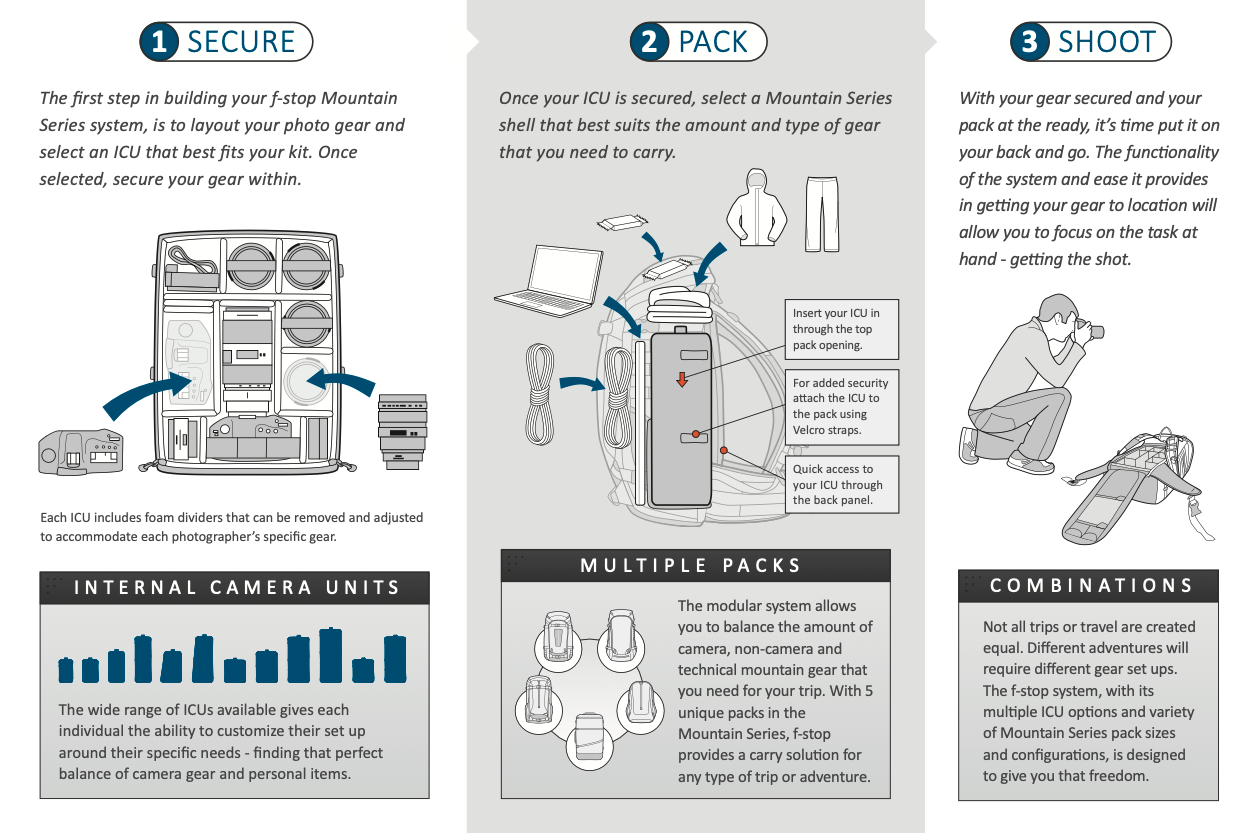 1 SECURE

The first step in building your f-stop Mountain Series system, is to layout your photo gear and select an ICU that best fits your kit. Once selected, secure your gear within.

Each ICU includes foam dividers that can be removed and adjusted to accommodate each photographer's specific gear.

INTERNAL CAMERA UNITS

The wide range of ICUs available gives each individual the ability to customize their set up around their specific needs - finding that perfect balance of camera gear and personal items.

2 PACK

Once your ICU is secured, select a Mountain Series shell that best suits the amount and type of gear that you need to carry.

Insert your ICU in through the top pack opening.

For added security attach the ICU to the pack using Velcro straps.

Quick access to your ICU through the back panel.

MULTIPLE PACKS

The modular system allows you to balance the amount of camera, non-camera and technical mountain gear that you need for your trip. With 5 unique packs in the Mountain Series, f-stop provides a carry solution for any type of trip or adventure.

3 SHOOT

With your gear secured and your pack at the ready, it's time put it on your back and go. The functionality of the system and ease it provides in getting your gear to location will allow you to focus on the task at hand - getting the shot.

COMBINATIONS

Not all trips or travel are created equal. Different adventures will require different gear set ups. The f-stop system, with its multiple ICU options and variety of Mountain Series pack sizes and configurations, is designed to give you that freedom.